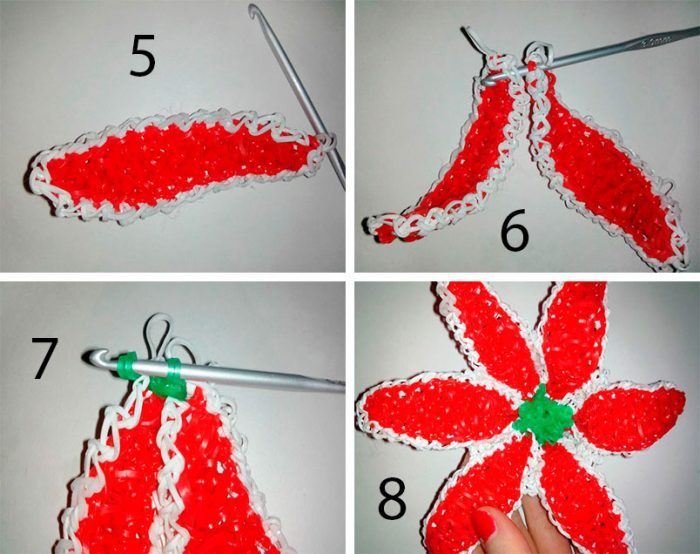 5

6

7

8