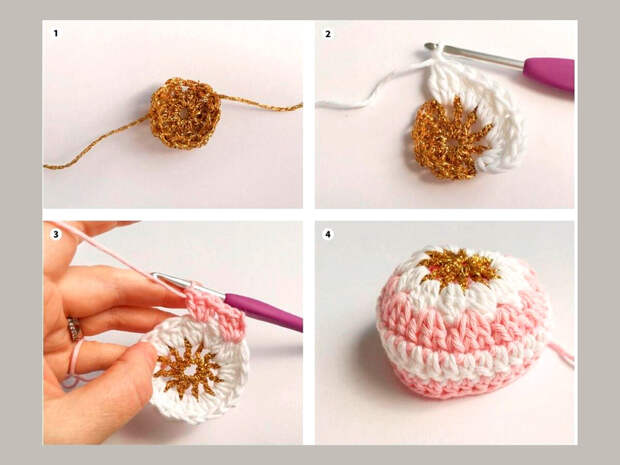 1

2

3

4