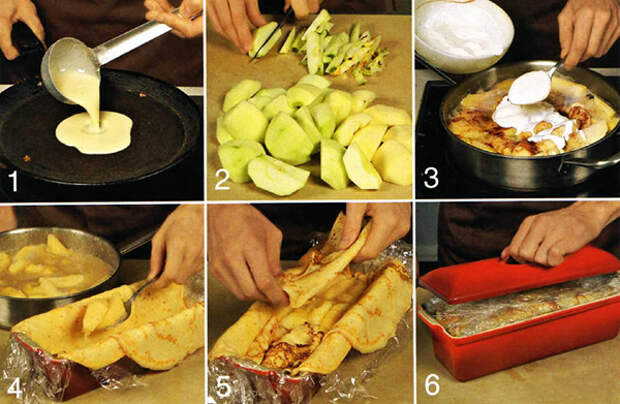 1

2

3

4

5

6