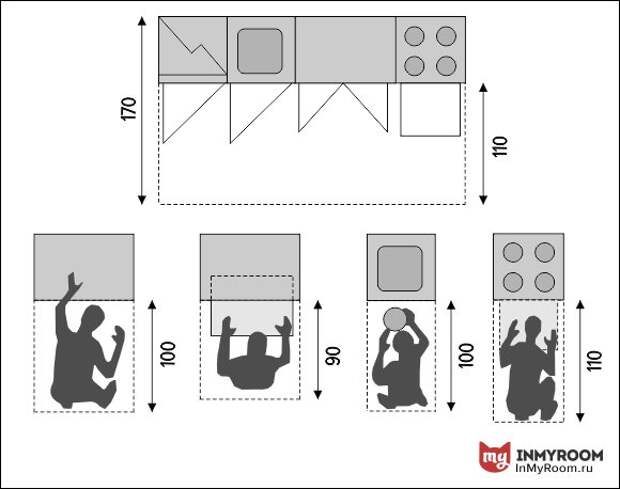 170

110

100

90

100

110

my INMYROOM
InMyRoom.ru