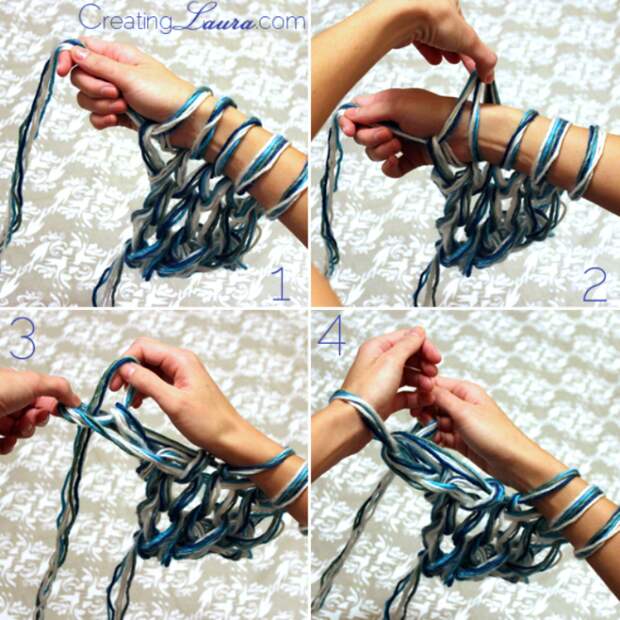 CreatingLaura.com

1

2

3

4