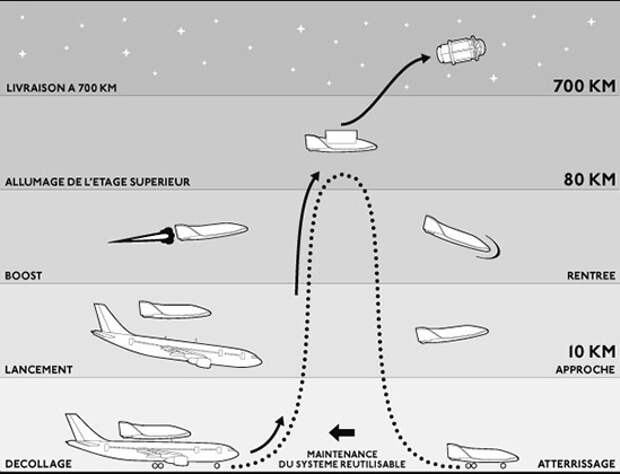 LIVRAISON A 700 KM

700 KM

ALLUMAGE DE L'ETAGE SUPERIEUR

80 KM

BOOST

RENTREE

LANCEMENT

10 KM

APPROCHE

DECOLLAGE

MAINTENANCE DU SYSTEME REUTILISABLE

ATTERRISSAGE