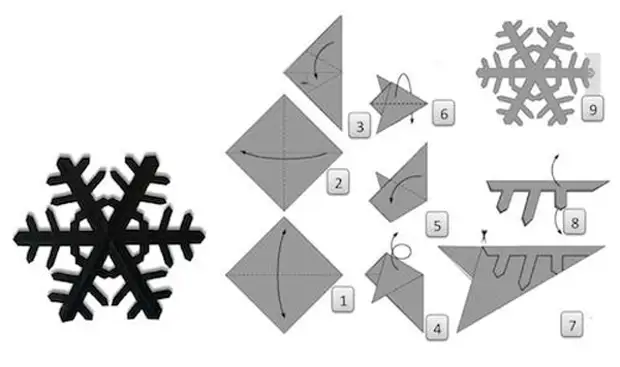 3
6
9
2
5
8
1
4
7