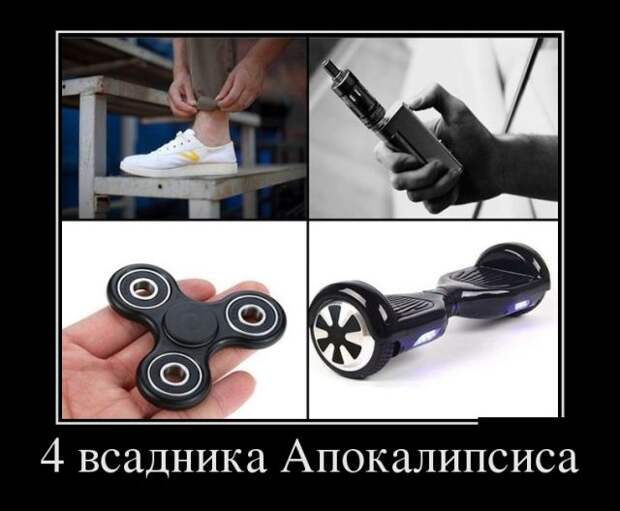 4 всадника Апокалипсиса