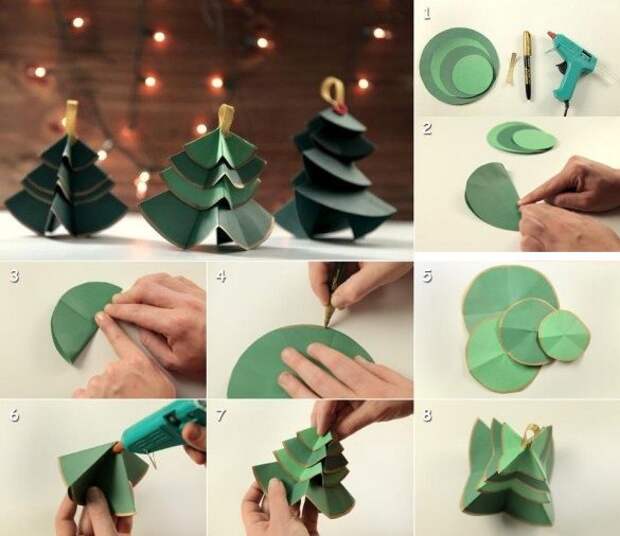 1

2

3

4

5

6

7

8