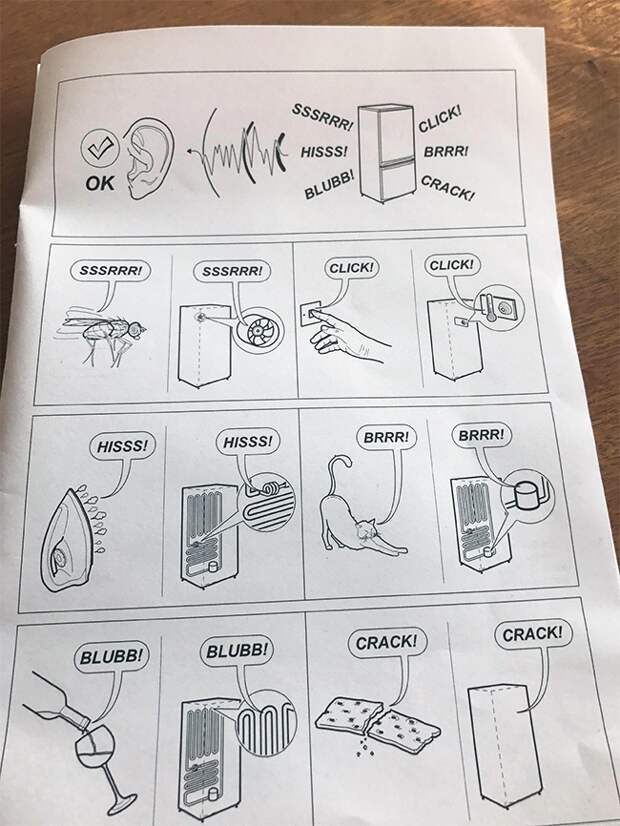 OK

SSSRRR!
HISSS!
BLUBB!
CLICK!
BRRR!
CRACK!

SSSRRR!
SSSRRR!
CLICK!
CLICK!

HISSS!
HISSS!
BRRR!
BRRR!

BLUBB!
BLUBB!
CRACK!
CRACK!