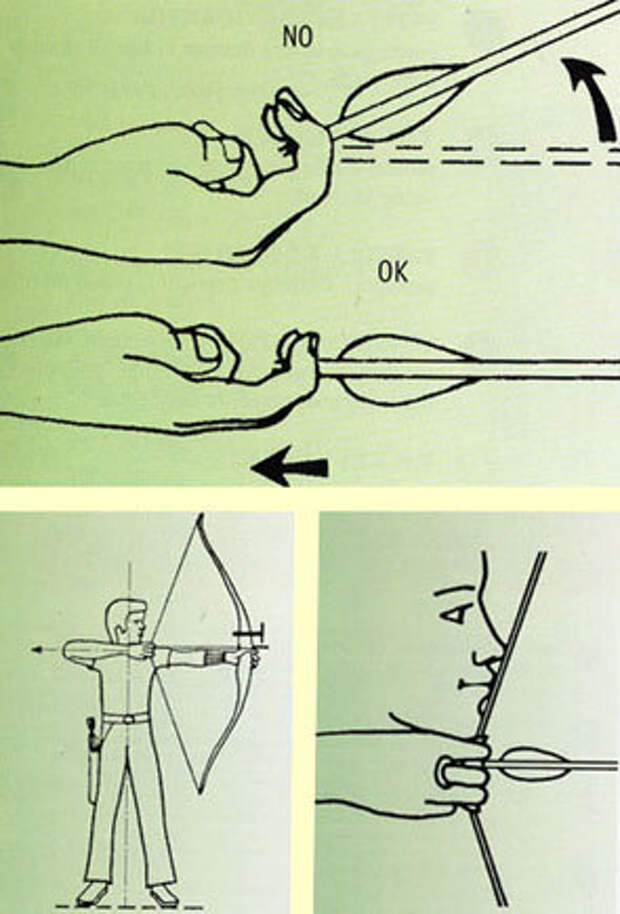 NO

OK