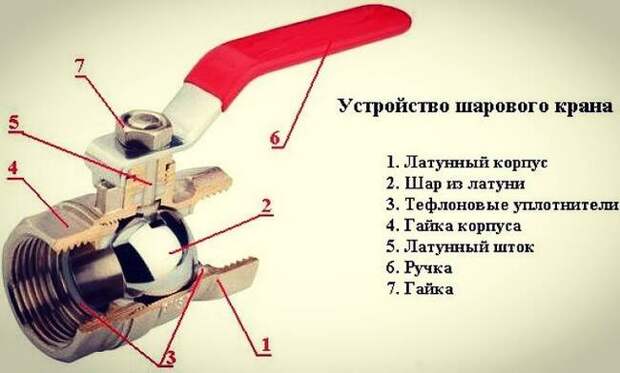 7
5
4
6
2
3
1

Устройство шарового крана

1. Латунный корпус
2. Шар из латуни
3. Тефлоновые уплотнители
4. Гайка корпуса
5. Латунный шток
6. Ручка
7. Гайка