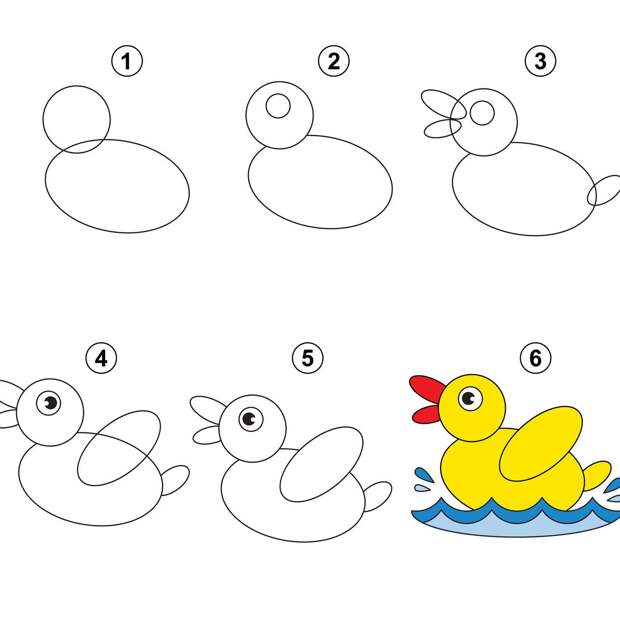 1

2

3

4

5

6